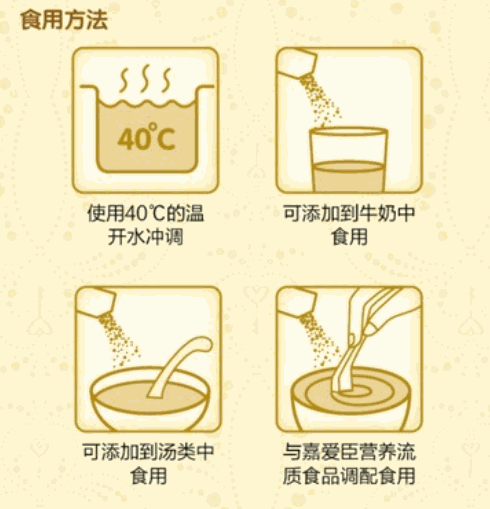 食用方法

40℃

使用40℃的温开水冲调

可添加到牛奶中食用

可添加到汤类中食用

与嘉爱臣营养流质食品调配食用